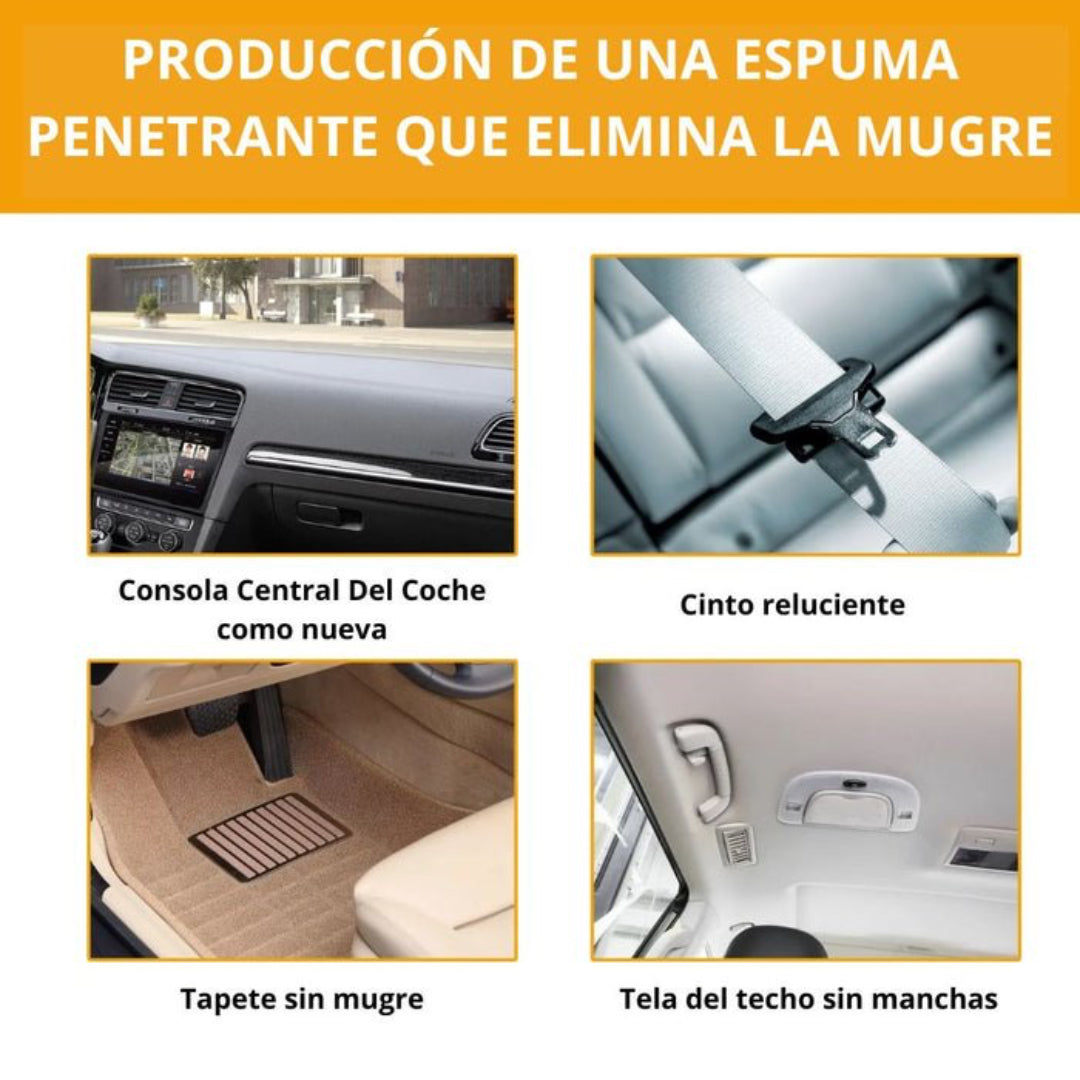 PRODUCCIÓN DE UNA ESPUMA PENETRANTE QUE ELIMINA LA MUGRE

Consola Central Del Coche como nueva

Cinto reluciente

Tapete sin mugre

Tela del techo sin manchas