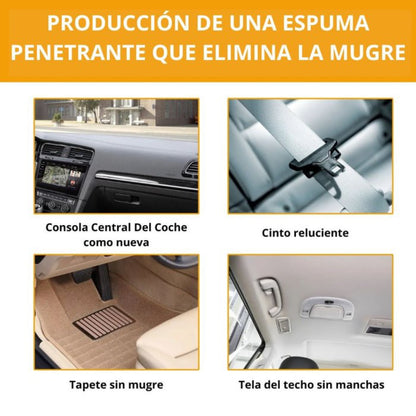 PRODUCCIÓN DE UNA ESPUMA PENETRANTE QUE ELIMINA LA MUGRE

Consola Central Del Coche como nueva

Cinto reluciente

Tapete sin mugre

Tela del techo sin manchas